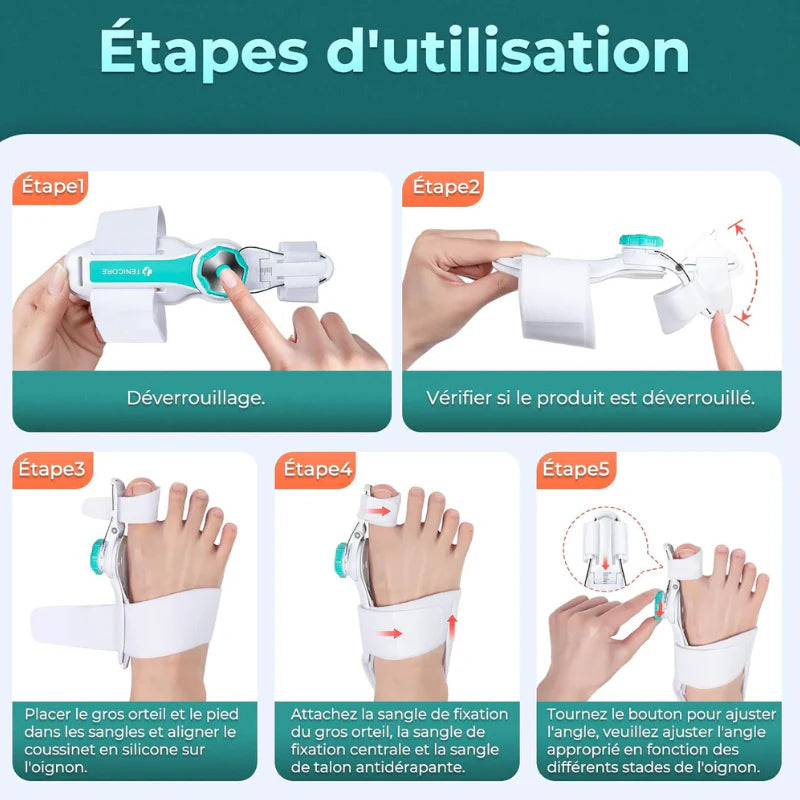 Étapes d'utilisation

Étape1

TENICORE

Déverrouillage.

Étape2

Vérifier si le produit est déverrouillé.

Étape3

Placer le gros orteil et le pied dans les sangles et aligner le coussinet en silicone sur l'oignon.

Étape4

Attachez la sangle de fixation du gros orteil, la sangle de fixation centrale et la sangle de talon antidérapante.

Étape5

Tournez le bouton pour ajuster l'angle, veuillez ajuster l'angle approprié en fonction des différents stades de l'oignon.