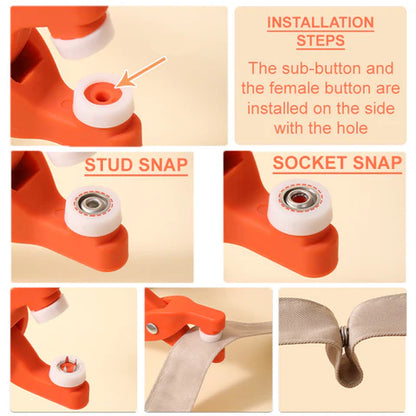 INSTALLATION STEPS

The sub-button and the female button are installed on the side with the hole

STUD SNAP

SOCKET SNAP